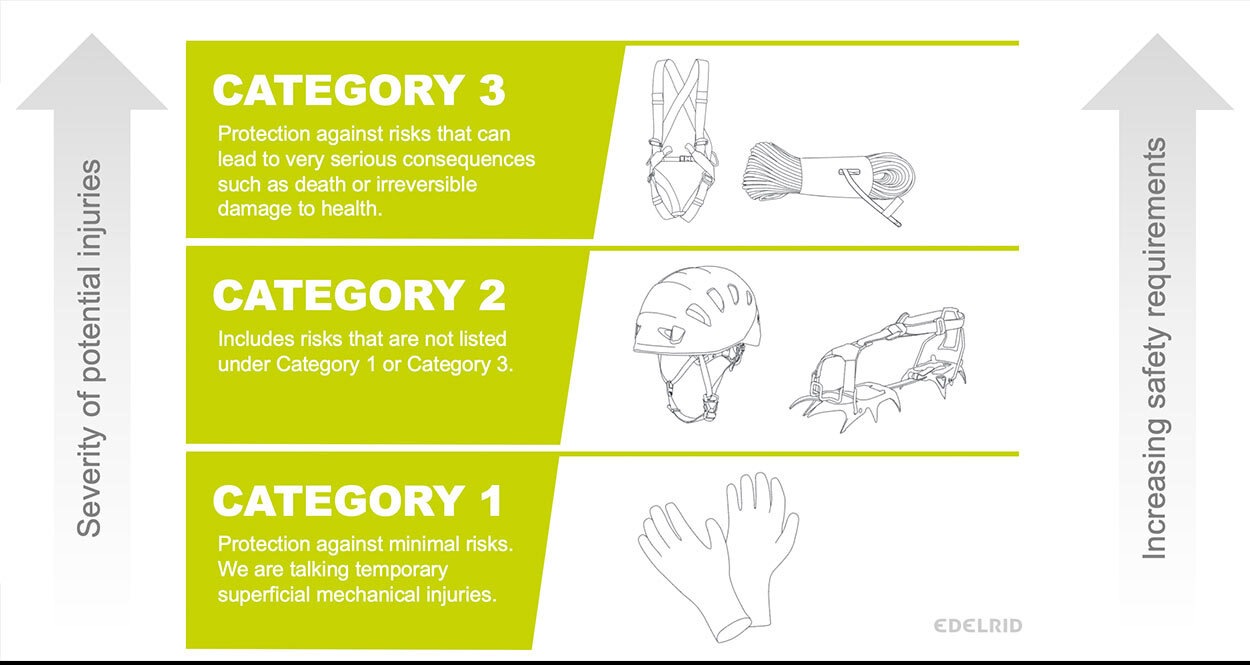 Severity of potential injuries

CATEGORY 3

Protection against risks that can lead to very serious consequences such as death or irreversible damage to health.

CATEGORY 2

Includes risks that are not listed under Category 1 or Category 3.

CATEGORY 1

Protection against minimal risks. We are talking temporary superficial mechanical injuries.

EDELRID

Increasing safety requirements